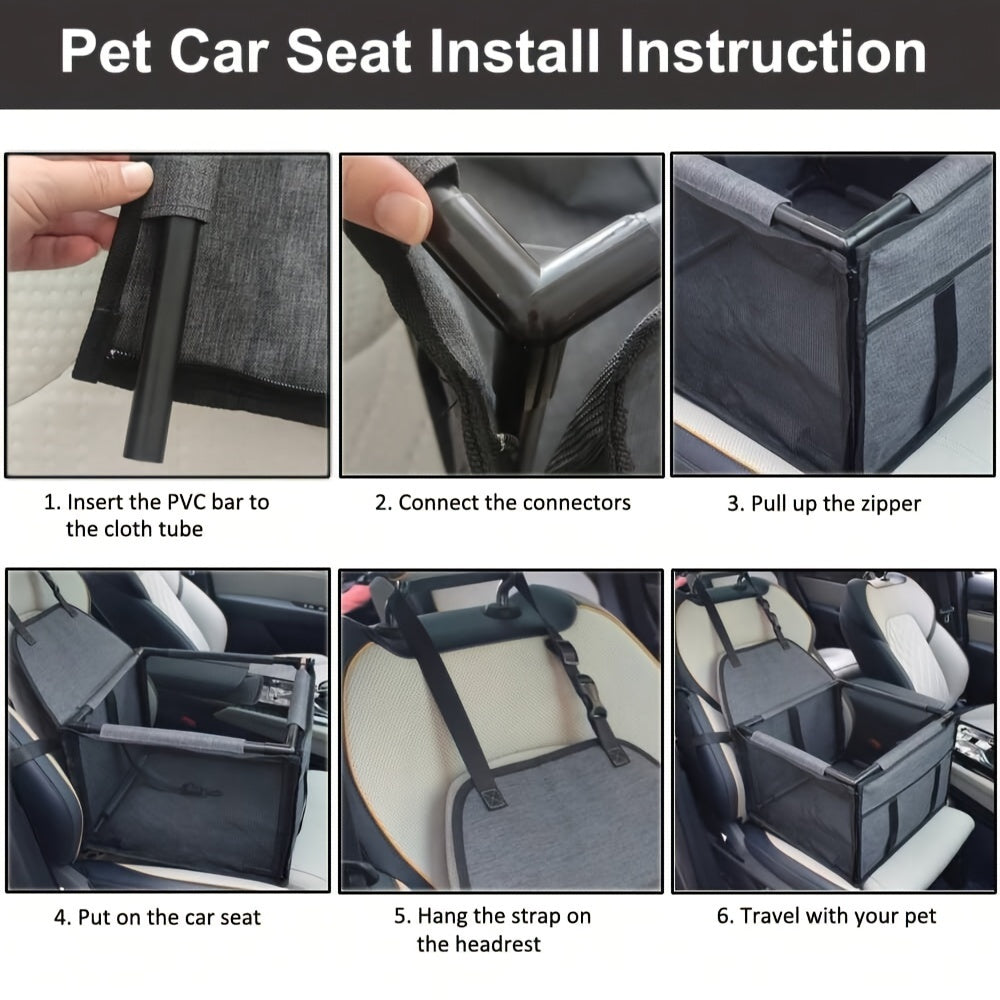 Pet Car Seat Install Instruction

1. Insert the PVC bar to the cloth tube

2. Connect the connectors

3. Pull up the zipper

4. Put on the car seat

5. Hang the strap on the headrest

6. Travel with your pet